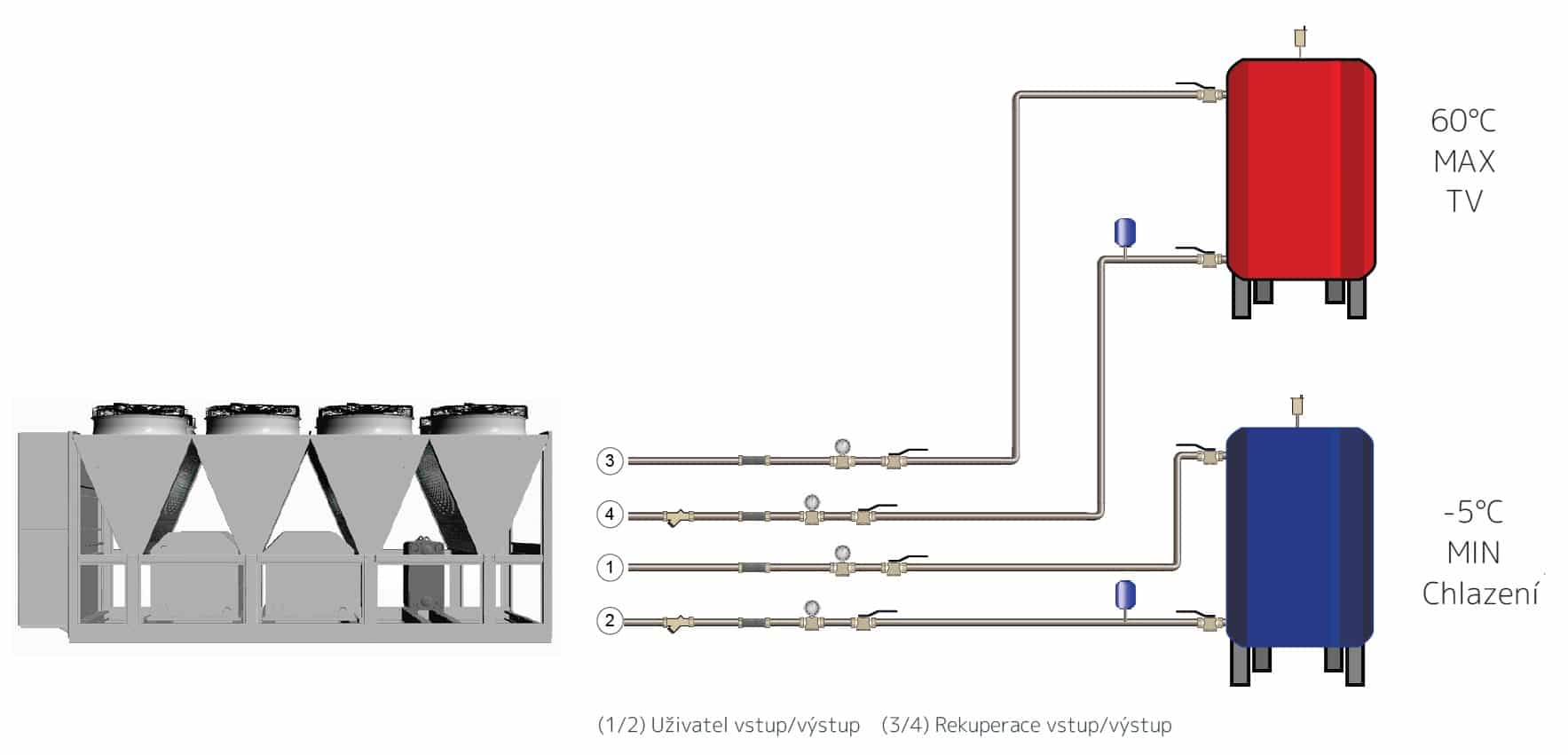 60°C
MAX
TV

3

4

1

2

-5°C
MIN
Chlazení

(1/2) Uživatel vstup/výstup (3/4) Rekuperace vstup/výstup